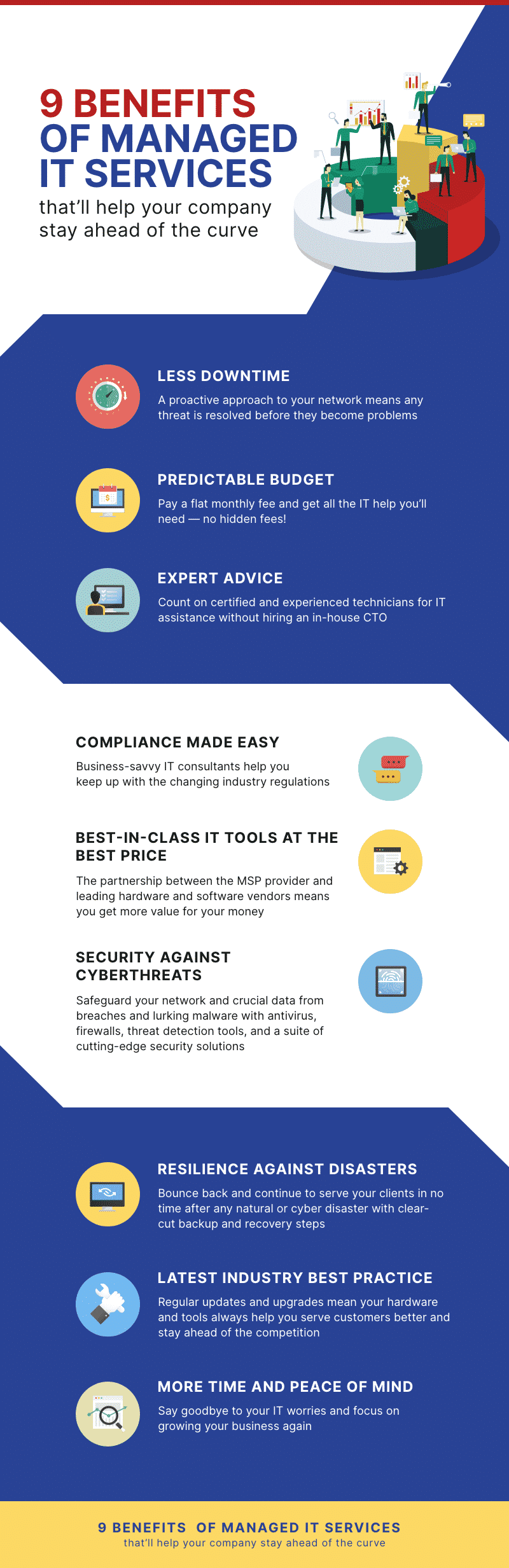 9 BENEFITS OF MANAGED IT SERVICES
that'll help your company stay ahead of the curve

LESS DOWNTIME
A proactive approach to your network means any threat is resolved before they become problems

PREDICTABLE BUDGET
Pay a flat monthly fee and get all the IT help you'll need — no hidden fees!

EXPERT ADVICE
Count on certified and experienced technicians for IT assistance without hiring an in-house CTO

COMPLIANCE MADE EASY
Business-savvy IT consultants help you keep up with the changing industry regulations

BEST-IN-CLASS IT TOOLS AT THE BEST PRICE
The partnership between the MSP provider and leading hardware and software vendors means you get more value for your money

SECURITY AGAINST CYBERTHREATS
Safeguard your network and crucial data from breaches and lurking malware with antivirus, firewalls, threat detection tools, and a suite of cutting-edge security solutions

RESILIENCE AGAINST DISASTERS
Bounce back and continue to serve your clients in no time after any natural or cyber disaster with clear-cut backup and recovery steps

LATEST INDUSTRY BEST PRACTICE
Regular updates and upgrades mean your hardware and tools always help you serve customers better and stay ahead of the competition

MORE TIME AND PEACE OF MIND
Say goodbye to your IT worries and focus on growing your business again

9 BENEFITS OF MANAGED IT SERVICES
that'll help your company stay ahead of the curve